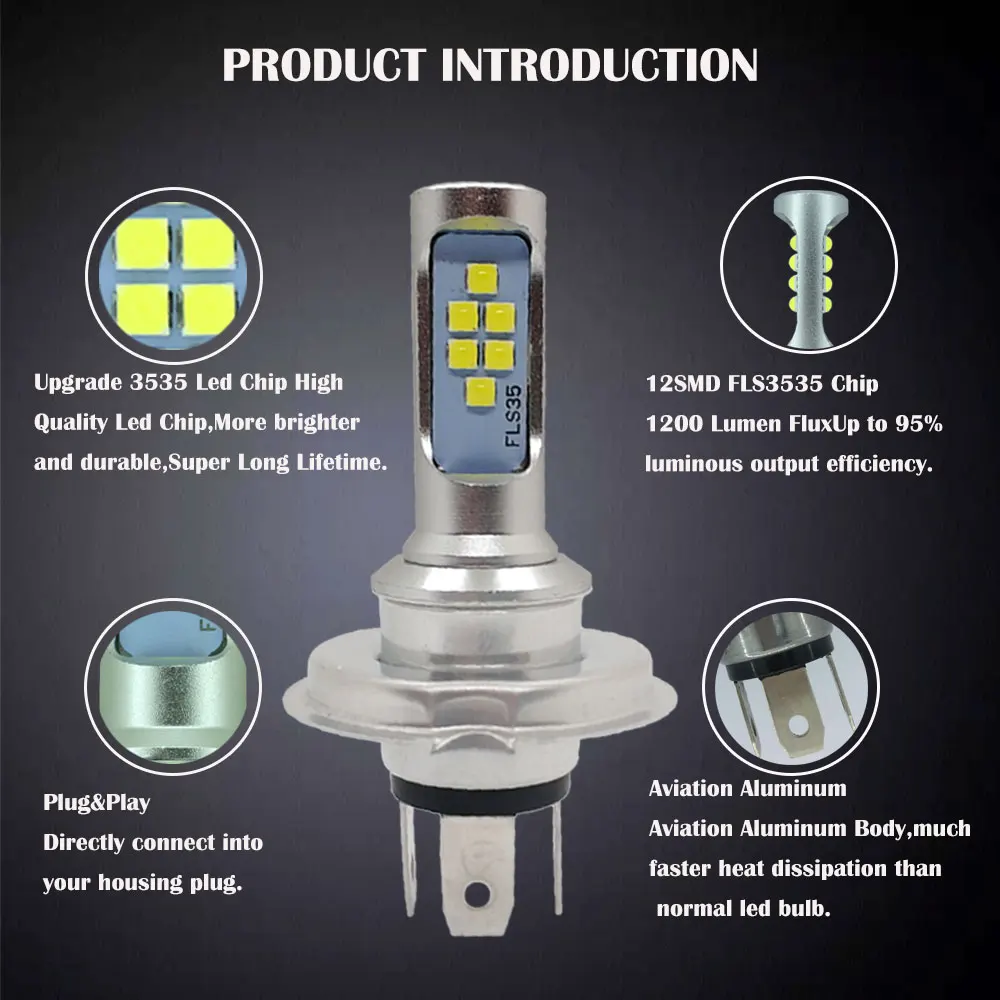 PRODUCT INTRODUCTION

Upgrade 3535 Led Chip High Quality Led Chip,More brighter and durable,Super Long Lifetime.

FLS35

12SMD FLS3535 Chip
1200 Lumen FluxUp to 95% luminous output efficiency.

Plug&Play
Directly connect into your housing plug.

Aviation Aluminum
Aviation Aluminum Body,much faster heat dissipation than normal led bulb.