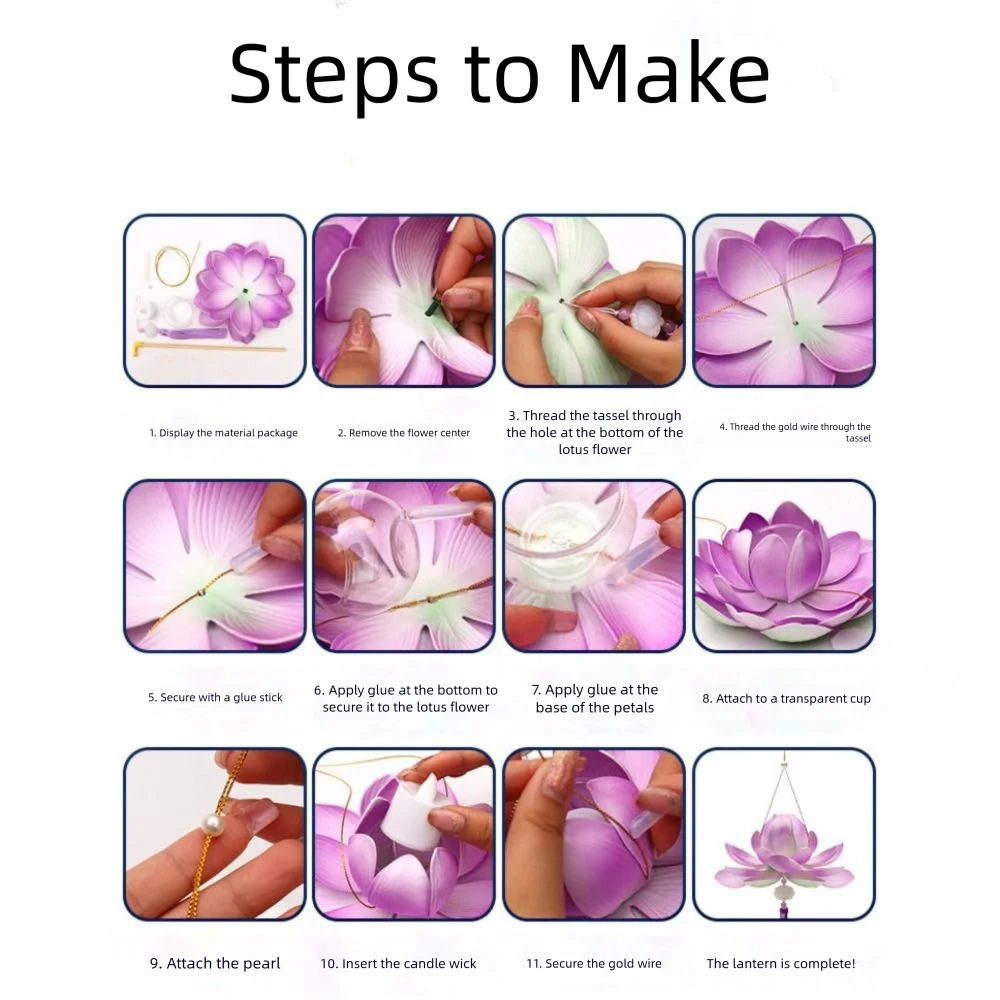 Steps to Make

1. Display the material package

2. Remove the flower center

3. Thread the tassel through the hole at the bottom of the lotus flower

4. Thread the gold wire through the tassel

5. Secure with a glue stick

6. Apply glue at the bottom to secure it to the lotus flower

7. Apply glue at the base of the petals

8. Attach to a transparent cup

9. Attach the pearl

10. Insert the candle wick

11. Secure the gold wire

The lantern is complete!