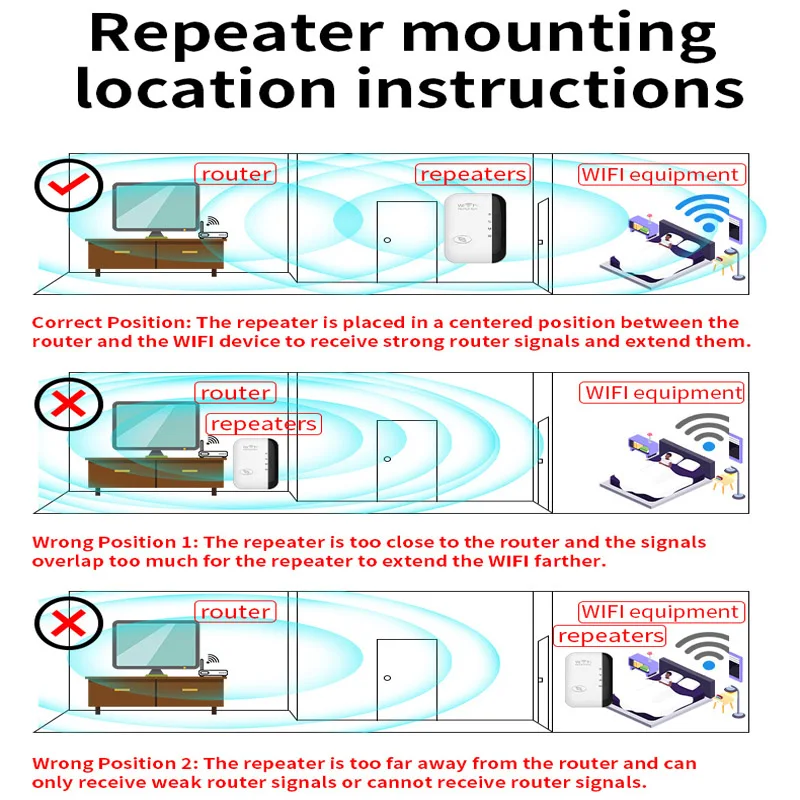 Repeater mounting location instructions

router

repeaters

WIFI equipment

Correct Position: The repeater is placed in a centered position between the router and the WIFI device to receive strong router signals and extend them.

router

repeaters

WIFI equipment

Wrong Position 1: The repeater is too close to the router and the signals overlap too much for the repeater to extend the WIFI farther.

router

WIFI equipment

repeaters

Wrong Position 2: The repeater is too far away from the router and can only receive weak router signals or cannot receive router signals.