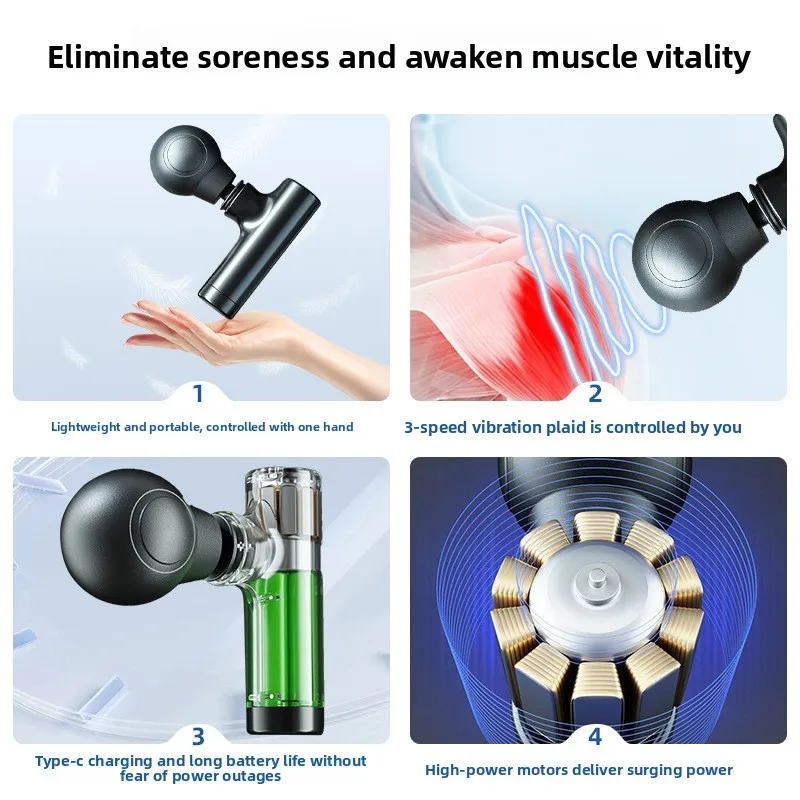 Eliminate soreness and awaken muscle vitality

1

Lightweight and portable, controlled with one hand

2

3-speed vibration plaid is controlled by you

3

Type-c charging and long battery life without fear of power outages

4

High-power motors deliver surging power