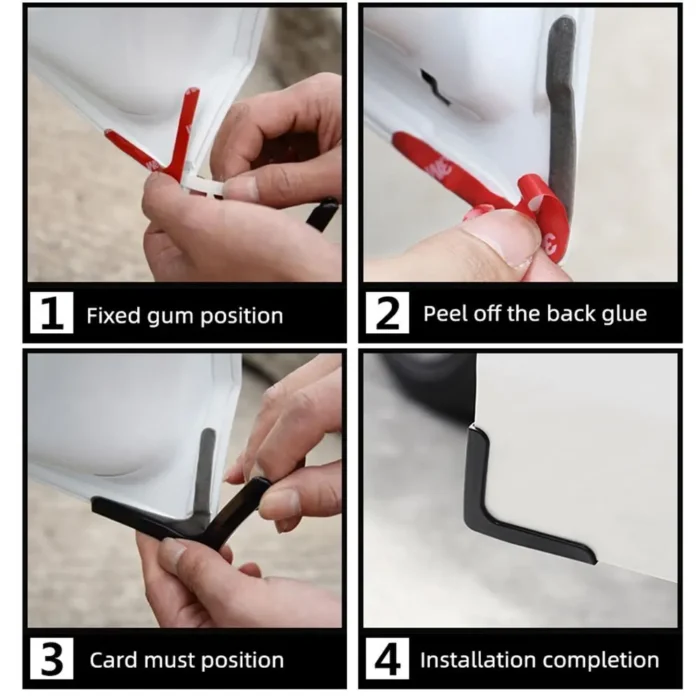 1 Fixed gum position

2 Peel off the back glue

3 Card must position

4 Installation completion