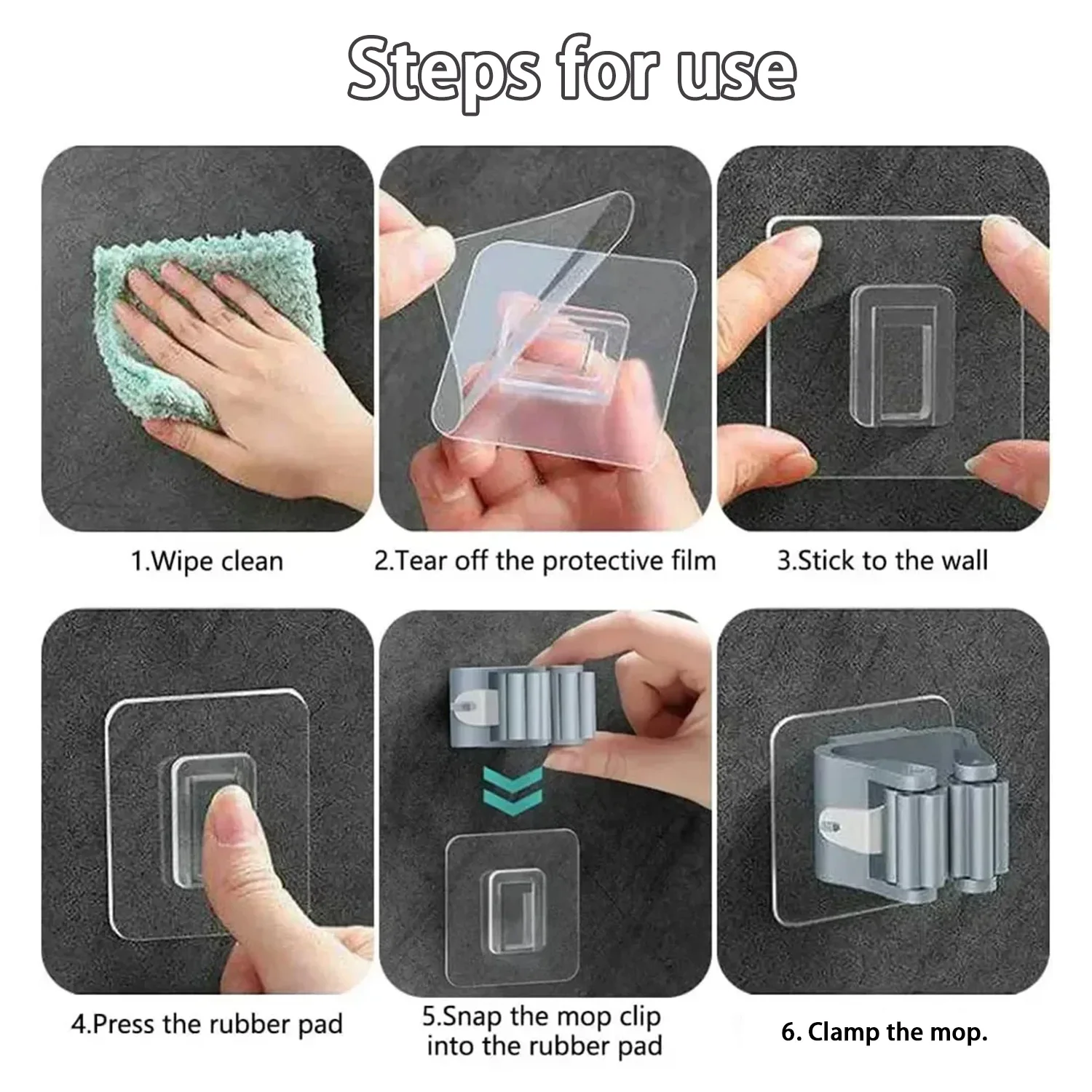 Steps for use

1.Wipe clean

2.Tear off the protective film

3.Stick to the wall

4.Press the rubber pad

5.Snap the mop clip into the rubber pad

6. Clamp the mop.