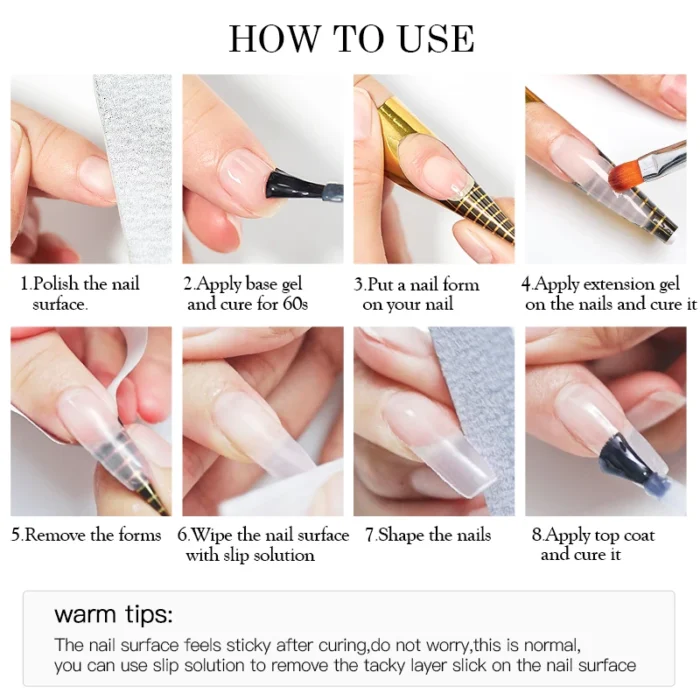 HOW TO USE

1.Polish the nail surface.

2.Apply base gel and cure for 60s

3.Put a nail form on your nail

4.Apply extension gel on the nails and cure it

5.Remove the forms

6.Wipe the nail surface with slip solution

7.Shape the nails

8.Apply top coat and cure it

warm tips:

The nail surface feels sticky after curing,do not worry,this is normal, you can use slip solution to remove the tacky layer slick on the nail surface