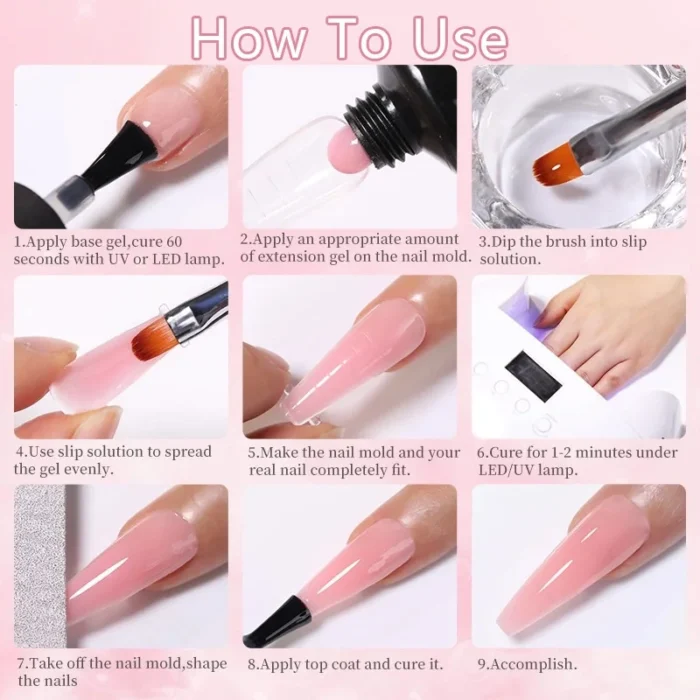 How To Use

1.Apply base gel,cure 60 seconds with UV or LED lamp.

2.Apply an appropriate amount of extension gel on the nail mold.

3.Dip the brush into slip solution.

4.Use slip solution to spread the gel evenly.

5.Make the nail mold and your real nail completely fit.

6.Cure for 1-2 minutes under LED/UV lamp.

7.Take off the nail mold,shape the nails

8.Apply top coat and cure it.

9.Accomplish.