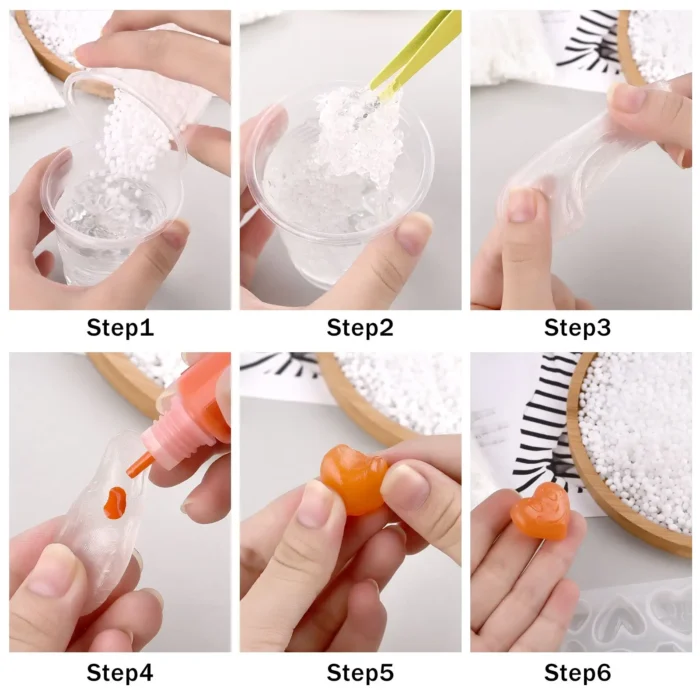 Step1

Step2

Step3

Step4

Step5

Step6